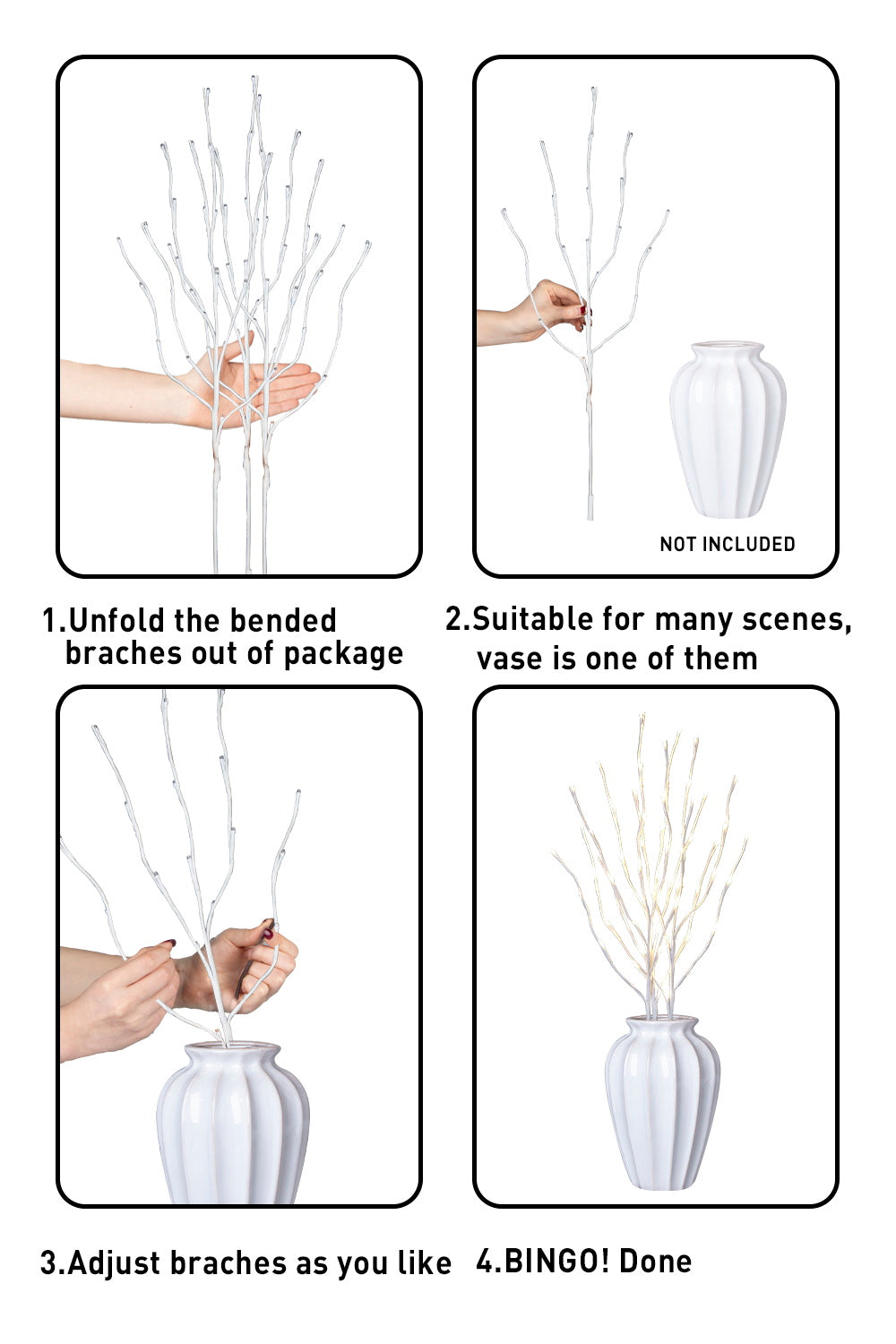 NOT INCLUDED

1.Unfold the bended braches out of package

2.Suitable for many scenes, vase is one of them

3.Adjust braches as you like

4.BINGO! Done